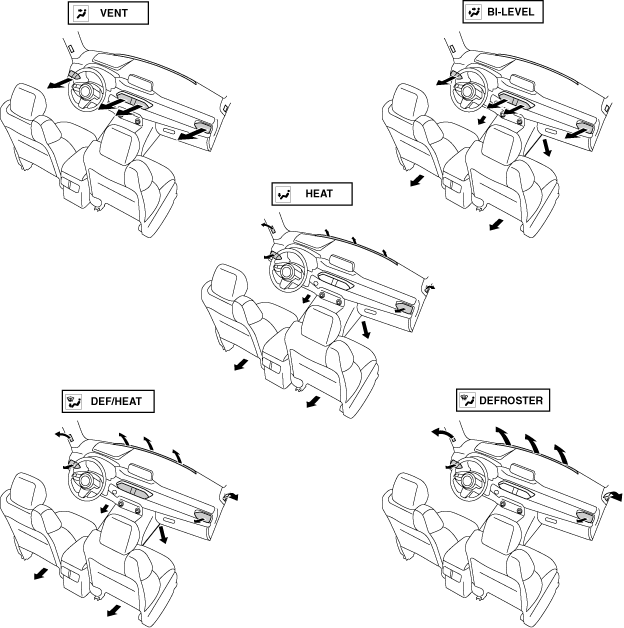 VENT

BI-LEVEL

HEAT

DEF/HEAT

DEFROSTER