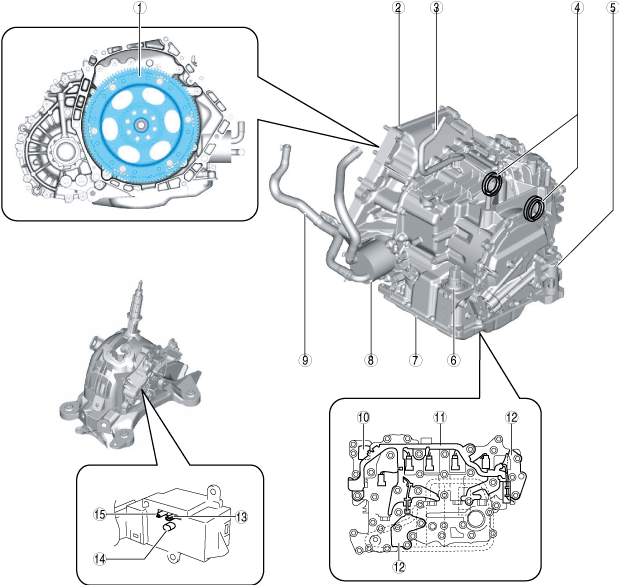 1
2
3
4
5
9
8
7
6
10
11
12
12
15
13
14