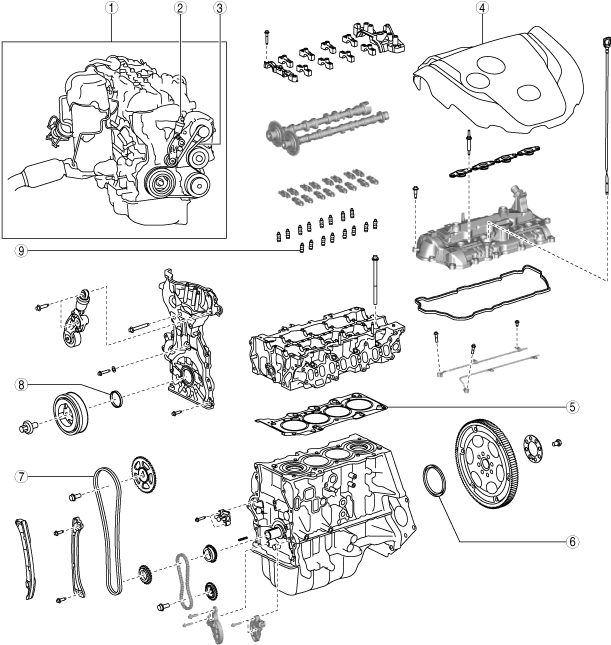 1
2
3
4
9
8
5
7
6