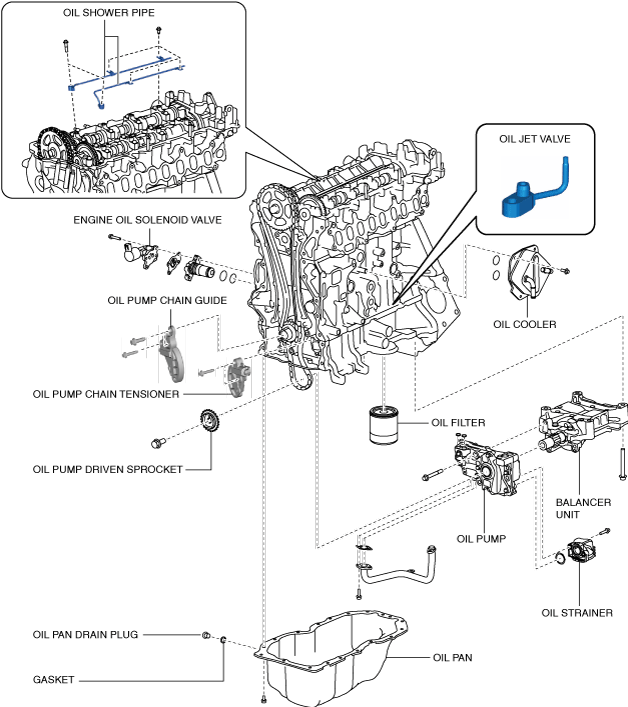 OIL SHOWER PIPE

OIL JET VALVE

ENGINE OIL SOLENOID VALVE

OIL PUMP CHAIN GUIDE

OIL COOLER

OIL PUMP CHAIN TENSIONER

OIL FILTER

OIL PUMP DRIVEN SPROCKET

BALANCER UNIT

OIL PUMP

OIL STRAINER

OIL PAN DRAIN PLUG

OIL PAN

GASKET