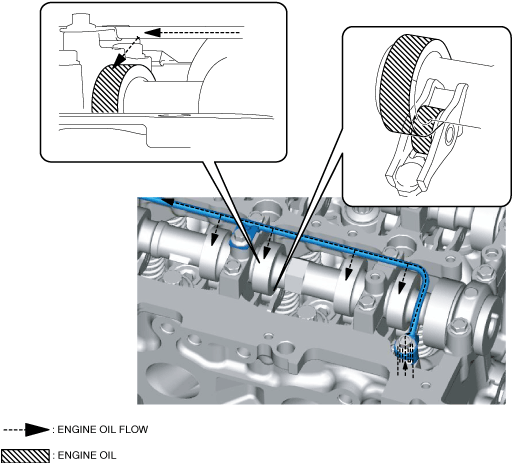 : ENGINE OIL FLOW

: ENGINE OIL