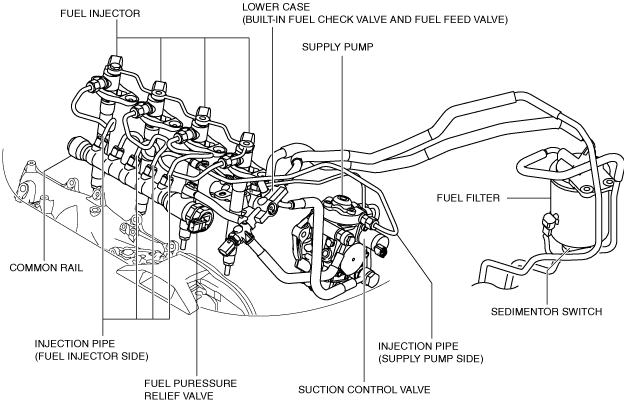 FUEL INJECTOR

LOWER CASE
(BUILT-IN FUEL CHECK VALVE AND FUEL FEED VALVE)

SUPPLY PUMP

FUEL FILTER

COMMON RAIL

SEDIMENTOR SWITCH

INJECTION PIPE
(FUEL INJECTOR SIDE)

INJECTION PIPE
(SUPPLY PUMP SIDE)

FUEL PURESSURE
RELIEF VALVE

SUCTION CONTROL VALVE