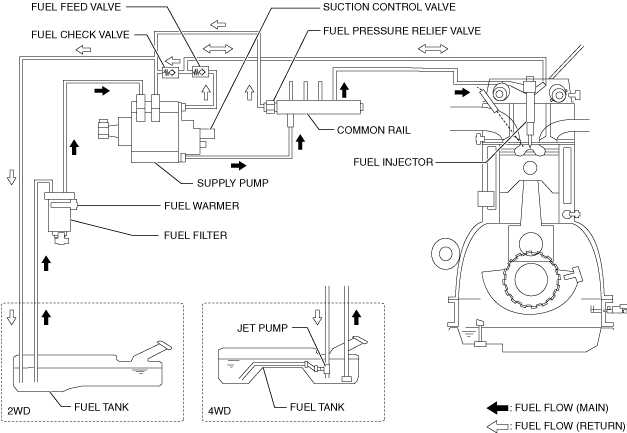 FUEL FEED VALVE
SUCTION CONTROL VALVE
FUEL CHECK VALVE
FUEL PRESSURE RELIEF VALVE
COMMON RAIL
FUEL INJECTOR
SUPPLY PUMP
FUEL WARMER
FUEL FILTER
JET PUMP
2WD
FUEL TANK
4WD
FUEL TANK
: FUEL FLOW (MAIN)
: FUEL FLOW (RETURN)