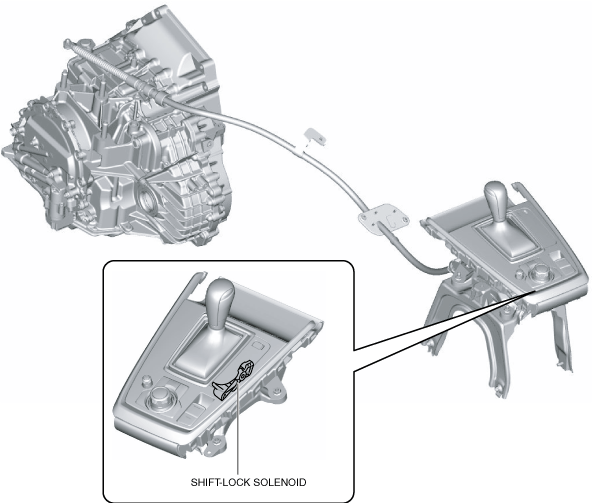 SHIFT-LOCK SOLENOID