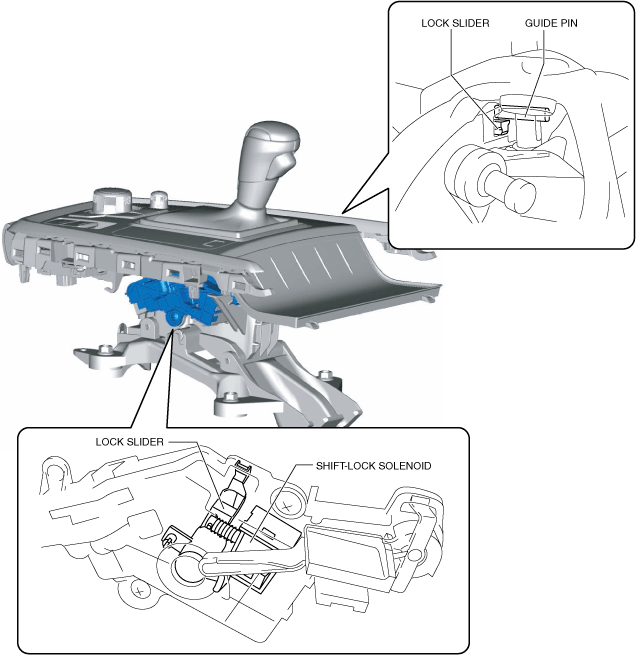 LOCK SLIDER
GUIDE PIN

LOCK SLIDER
SHIFT-LOCK SOLENOID