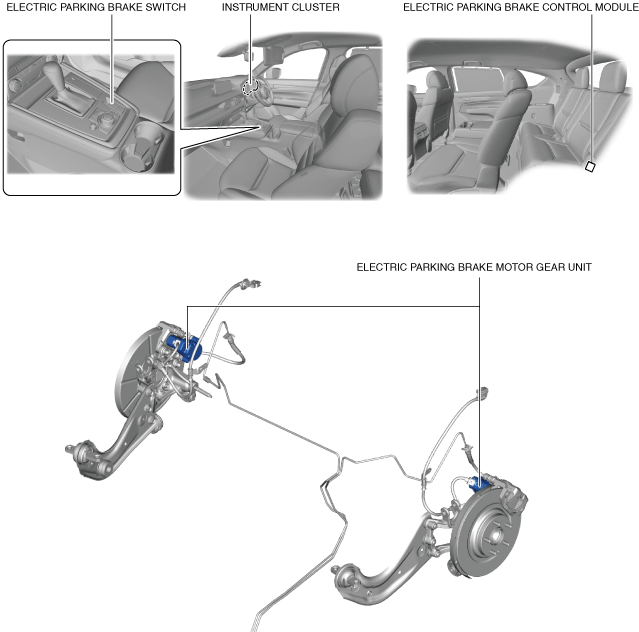 ELECTRIC PARKING BRAKE SWITCH

INSTRUMENT CLUSTER

ELECTRIC PARKING BRAKE CONTROL MODULE

ELECTRIC PARKING BRAKE MOTOR GEAR UNIT