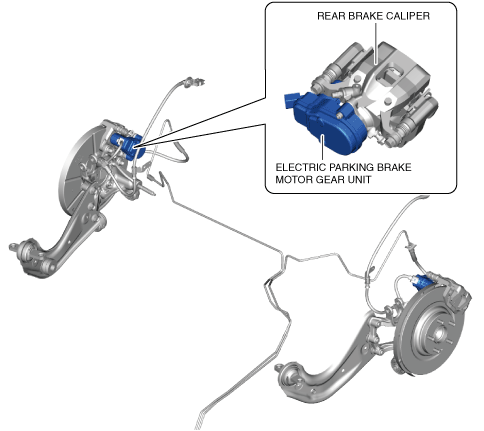 REAR BRAKE CALIPER

ELECTRIC PARKING BRAKE MOTOR GEAR UNIT