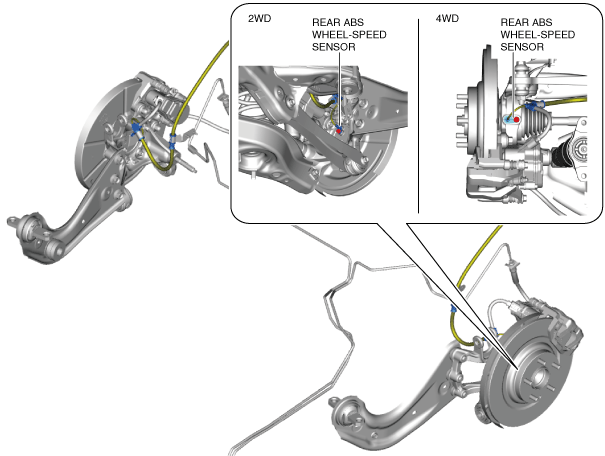 2WD

REAR ABS WHEEL-SPEED SENSOR

4WD

REAR ABS WHEEL-SPEED SENSOR