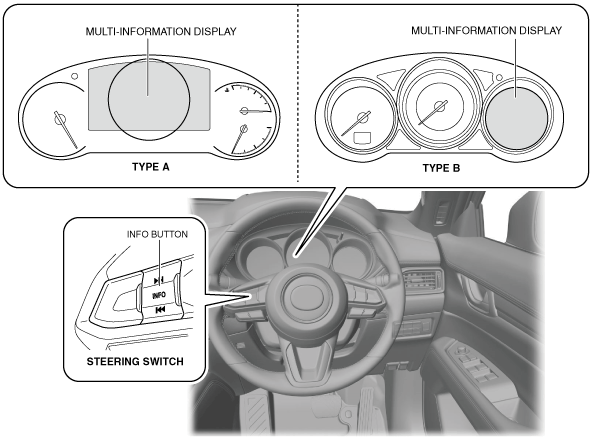 MULTI-INFORMATION DISPLAY

TYPE A

MULTI-INFORMATION DISPLAY

TYPE B

INFO BUTTON

INFO

STEERING SWITCH