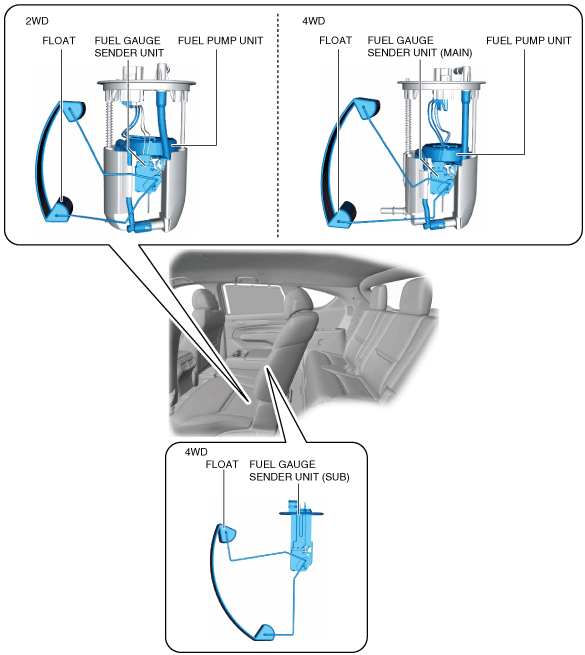 2WD

FLOAT

FUEL GAUGE SENDER UNIT

FUEL PUMP UNIT

4WD

FLOAT

FUEL GAUGE SENDER UNIT (MAIN)

FUEL PUMP UNIT

4WD

FLOAT

FUEL GAUGE SENDER UNIT (SUB)