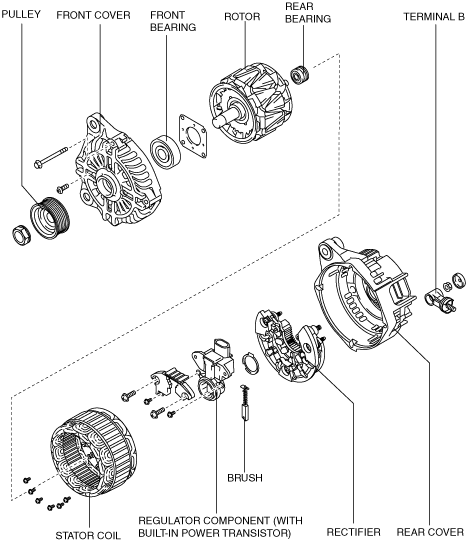 PULLEY
FRONT COVER
FRONT BEARING
ROTOR
REAR BEARING
TERMINAL B
BRUSH
STATOR COIL
REGULATOR COMPONENT (WITH BUILT-IN POWER TRANSISTOR)
RECTIFIER
REAR COVER