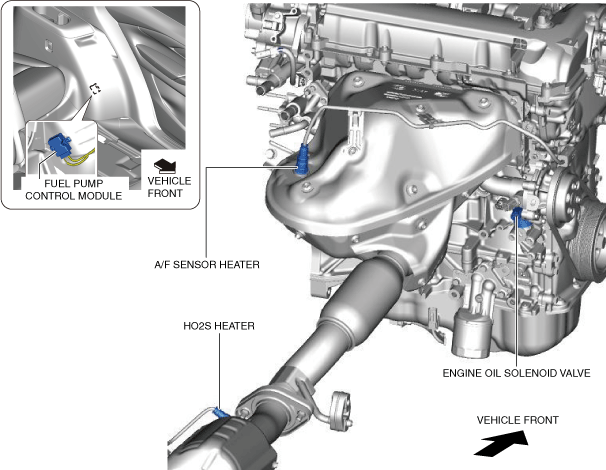 FUEL PUMP CONTROL MODULE

VEHICLE FRONT

A/F SENSOR HEATER

HO2S HEATER

ENGINE OIL SOLENOID VALVE

VEHICLE FRONT