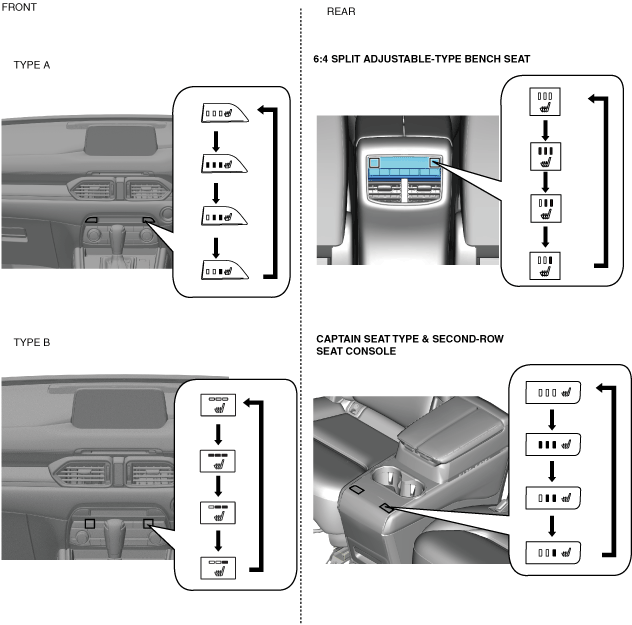 FRONT

TYPE A

TYPE B

REAR

6:4 SPLIT ADJUSTABLE-TYPE BENCH SEAT

CAPTAIN SEAT TYPE & SECOND-ROW SEAT CONSOLE