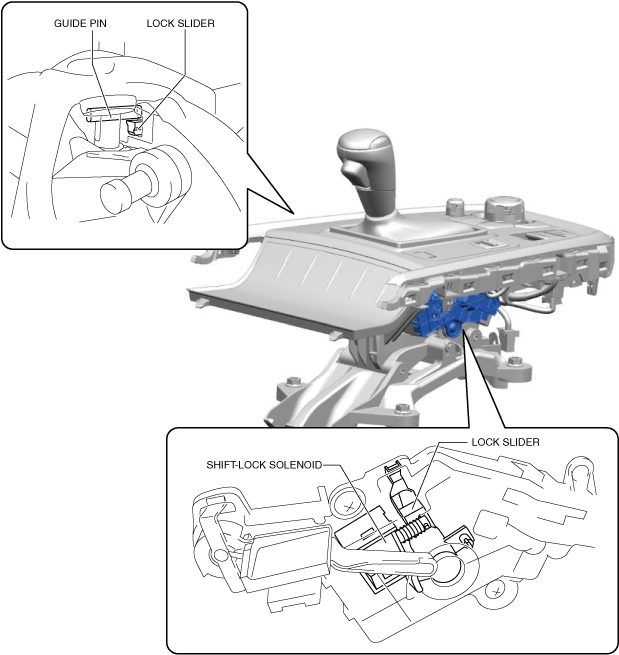 GUIDE PIN
LOCK SLIDER
LOCK SLIDER
SHIFT-LOCK SOLENOID