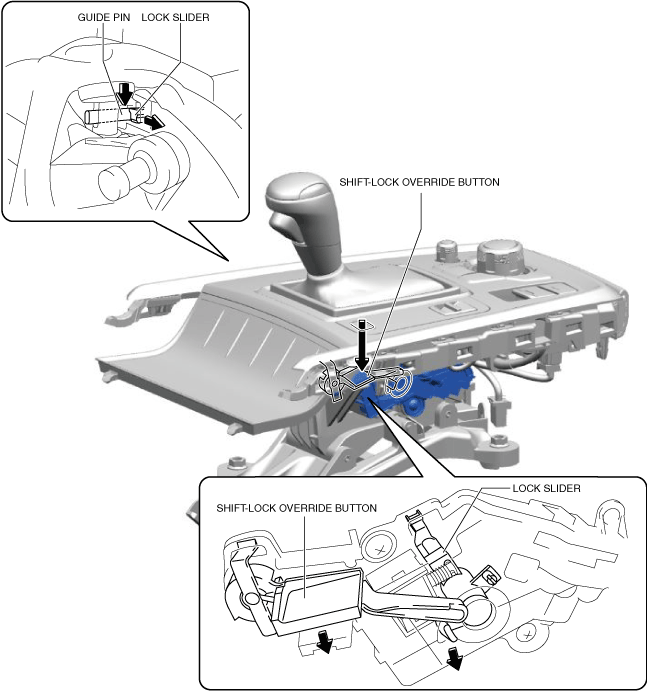 GUIDE PIN LOCK SLIDER

SHIFT-LOCK OVERRIDE BUTTON

LOCK SLIDER

SHIFT-LOCK OVERRIDE BUTTON