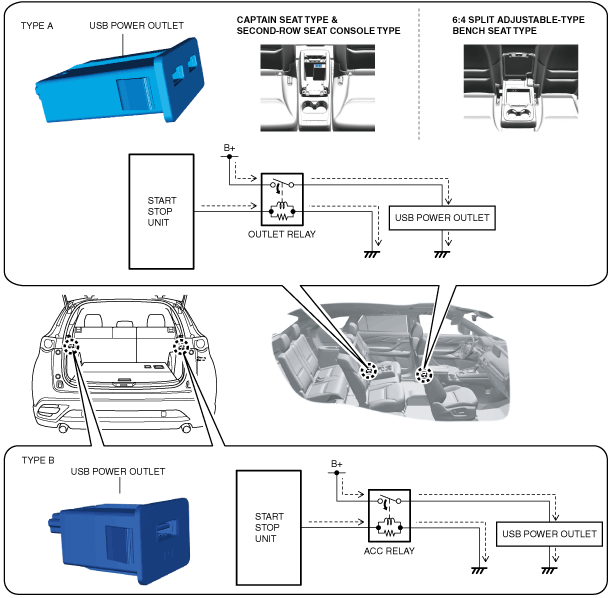 TYPE A

USB POWER OUTLET

CAPTAIN SEAT TYPE & SECOND-ROW SEAT CONSOLE TYPE

6:4 SPLIT ADJUSTABLE-TYPE BENCH SEAT TYPE

B+

START STOP UNIT

OUTLET RELAY

USB POWER OUTLET

TYPE B

USB POWER OUTLET

B+

START STOP UNIT

ACC RELAY

USB POWER OUTLET