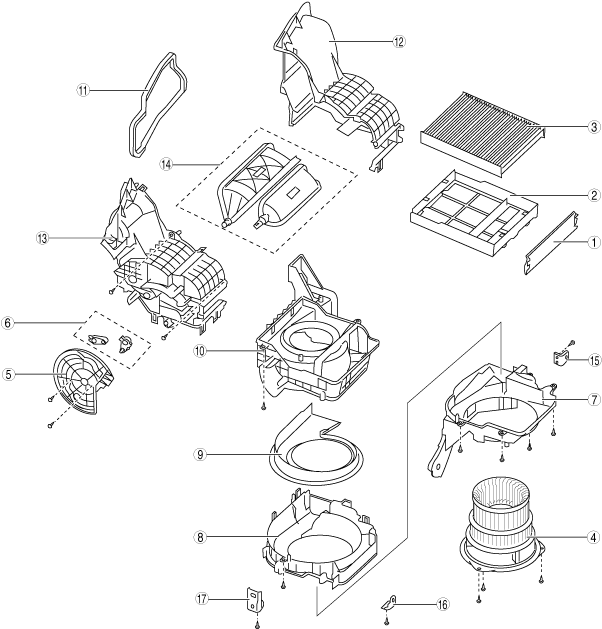 12
11
3
14
2
13
1
6
10
15
5
7
9
8
4
17
16