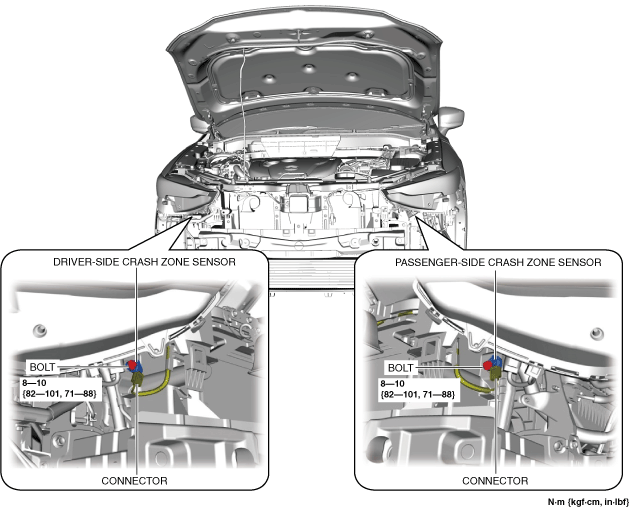 DRIVER-SIDE CRASH ZONE SENSOR

BOLT

8—10
{82—101, 71—88}

CONNECTOR

PASSENGER-SIDE CRASH ZONE SENSOR

BOLT

8—10
{82—101, 71—88}

CONNECTOR

N·m {kgf·cm, in·lbf}