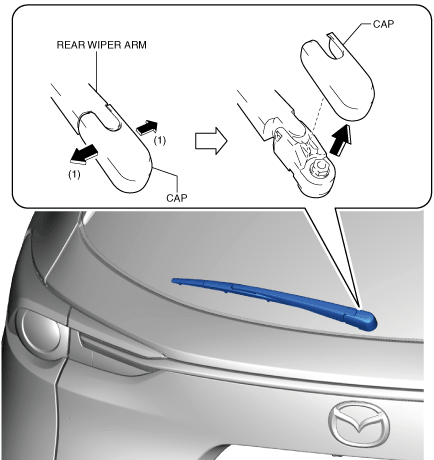 REAR WIPER ARM

(1)

(1)

CAP

CAP