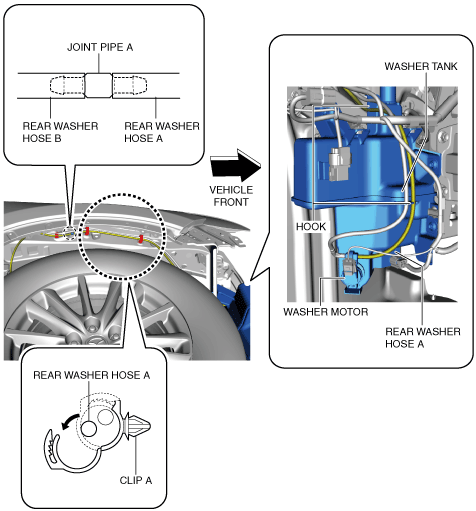 JOINT PIPE A

REAR WASHER HOSE B

REAR WASHER HOSE A

VEHICLE FRONT

WASHER TANK

HOOK

WASHER MOTOR

REAR WASHER HOSE A

REAR WASHER HOSE A

CLIP A