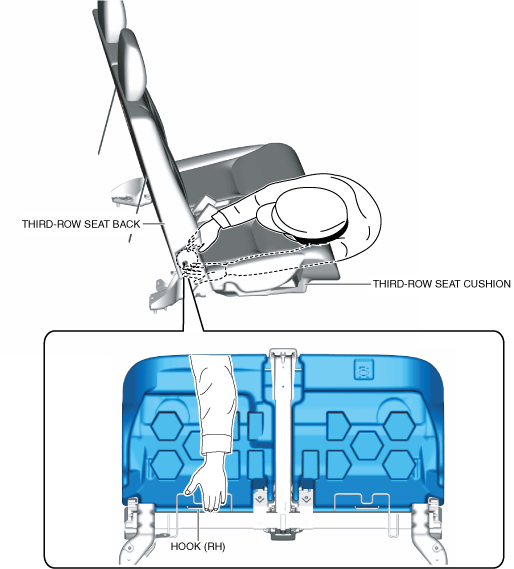 THIRD-ROW SEAT BACK

THIRD-ROW SEAT CUSHION

HOOK (RH)