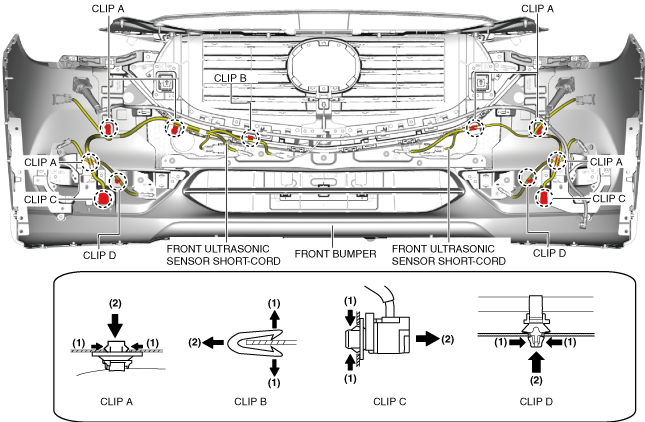 CLIP A
CLIP A
CLIP B
CLIP A
CLIP A
CLIP C
CLIP C
CLIP D
FRONT ULTRASONIC SENSOR SHORT-CORD
FRONT BUMPER
FRONT ULTRASONIC SENSOR SHORT-CORD
CLIP D

(2)
(1)
(1)
CLIP A

(1)
(2)
(1)
CLIP B

(1)
(2)
(1)
CLIP C

(1)
(1)
(2)
CLIP D