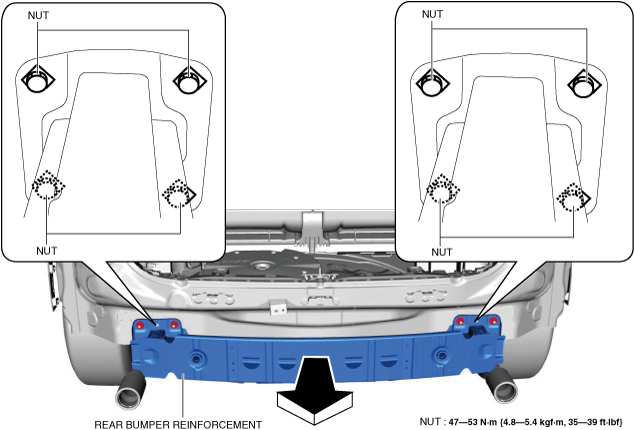 NUT

NUT

NUT

NUT

REAR BUMPER REINFORCEMENT

NUT : 47—53 N·m {4.8—5.4 kgf·m, 35—39 ft·lbf}