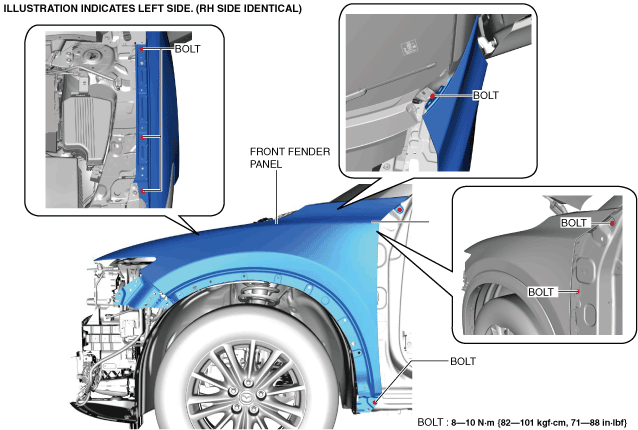 ILLUSTRATION INDICATES LEFT SIDE. (RH SIDE IDENTICAL)

BOLT

BOLT

FRONT FENDER PANEL

BOLT

BOLT

BOLT

BOLT : 8—10 N·m {82—101 kgf·cm, 71—88 in·lbf}