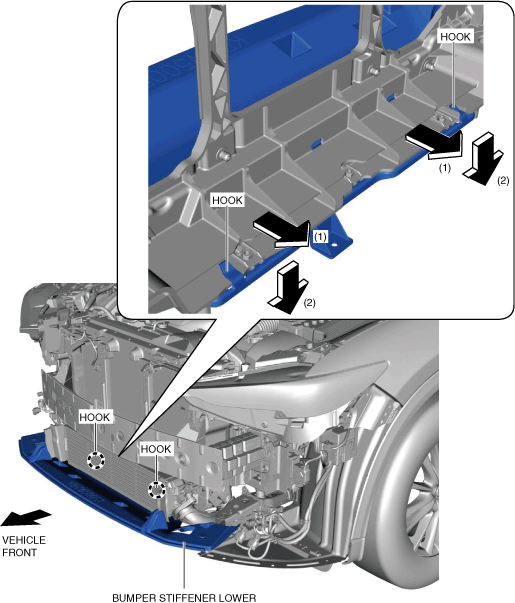 HOOK

(1)

(2)

HOOK

(1)

(2)

HOOK

HOOK

VEHICLE FRONT

BUMPER STIFFENER LOWER