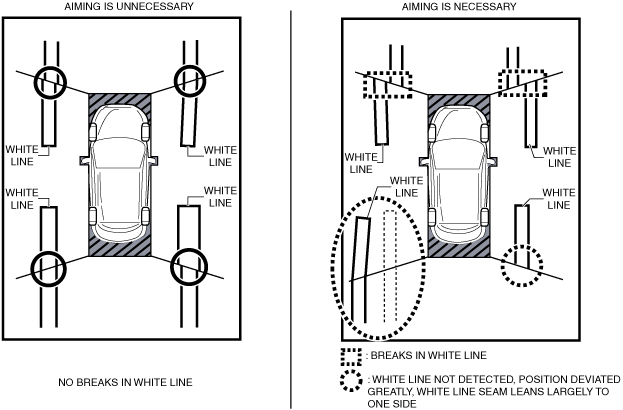 AIMING IS UNNECESSARY

WHITE LINE

WHITE LINE

WHITE LINE

WHITE LINE

NO BREAKS IN WHITE LINE

AIMING IS NECESSARY

WHITE LINE

WHITE LINE

WHITE LINE

WHITE LINE

: BREAKS IN WHITE LINE

: WHITE LINE NOT DETECTED, POSITION DEVIATED GREATLY, WHITE LINE SEAM LEANS LARGELY TO ONE SIDE