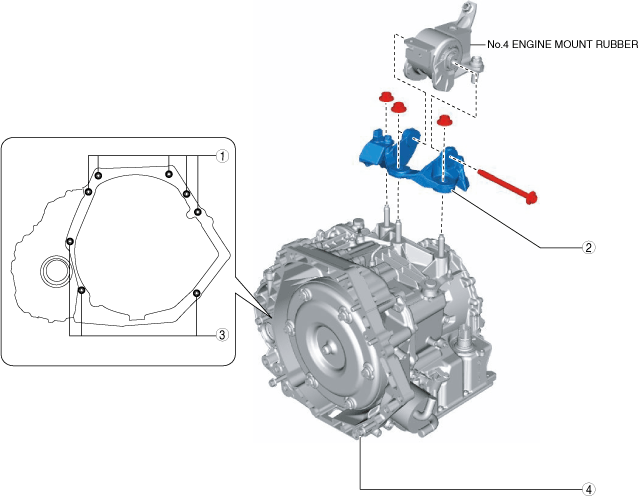 No.4 ENGINE MOUNT RUBBER

1

2

3

4