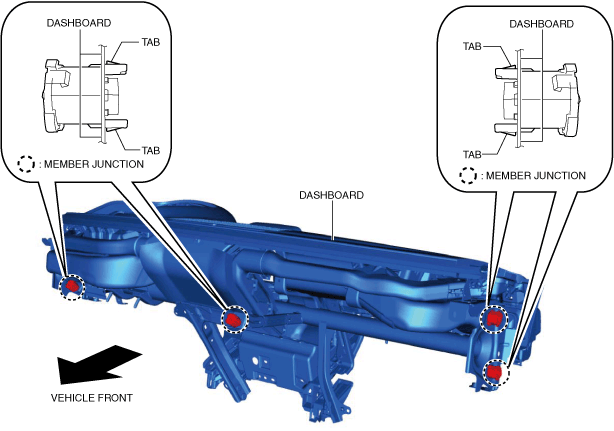 DASHBOARD
TAB
TAB
: MEMBER JUNCTION

DASHBOARD
TAB
TAB
: MEMBER JUNCTION

DASHBOARD

VEHICLE FRONT