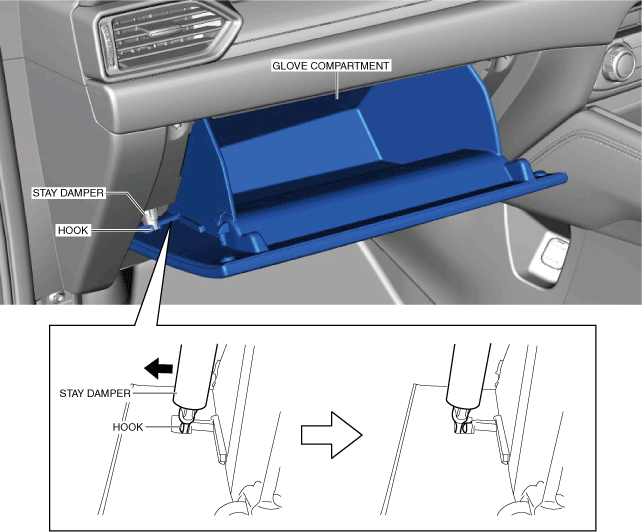 GLOVE COMPARTMENT

STAY DAMPER

HOOK

STAY DAMPER

HOOK