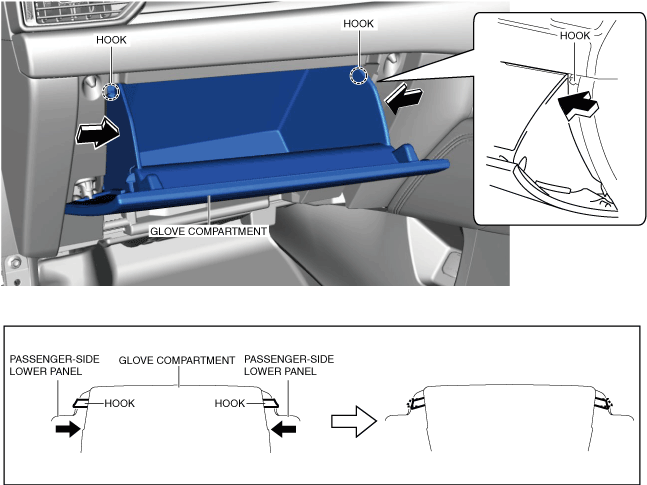 HOOK

HOOK

HOOK

GLOVE COMPARTMENT

PASSENGER-SIDE LOWER PANEL

GLOVE COMPARTMENT

PASSENGER-SIDE LOWER PANEL

HOOK

HOOK