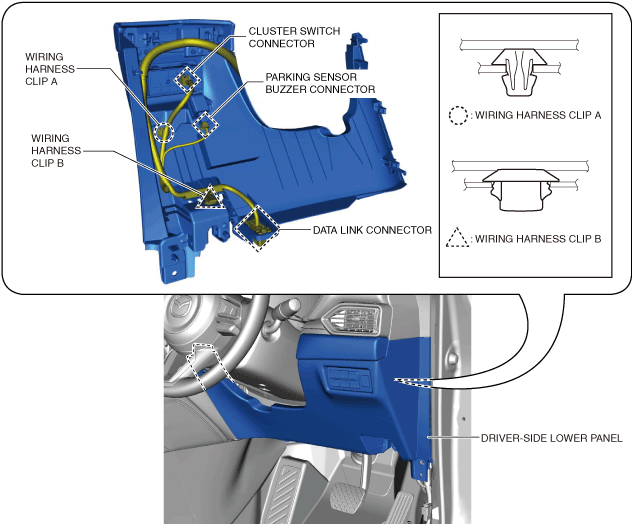 WIRING HARNESS CLIP A

CLUSTER SWITCH CONNECTOR

PARKING SENSOR BUZZER CONNECTOR

WIRING HARNESS CLIP B

DATA LINK CONNECTOR

: WIRING HARNESS CLIP A

: WIRING HARNESS CLIP B

DRIVER-SIDE LOWER PANEL