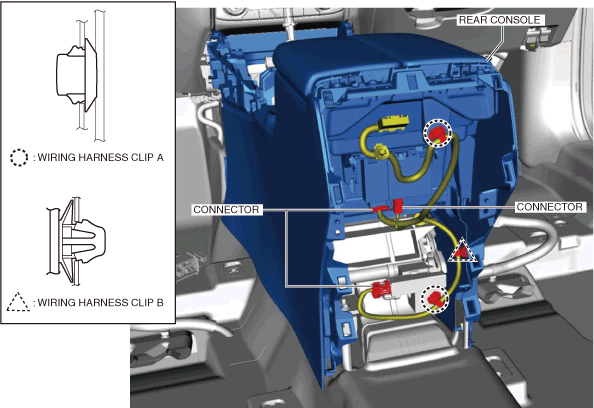 : WIRING HARNESS CLIP A

: WIRING HARNESS CLIP B

REAR CONSOLE

CONNECTOR

CONNECTOR