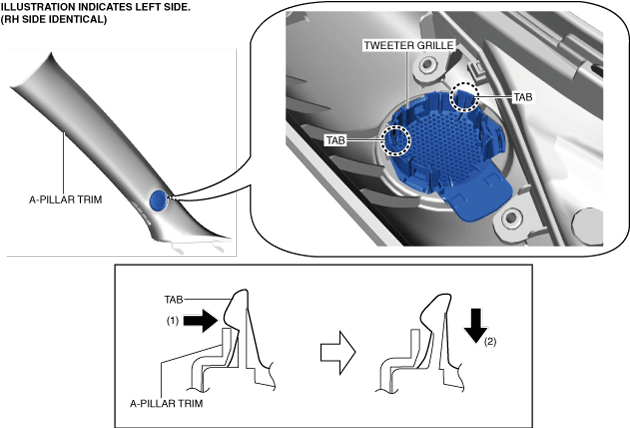 ILLUSTRATION INDICATES LEFT SIDE.
(RH SIDE IDENTICAL)

A-PILLAR TRIM

TWEETER GRILLE

TAB

TAB

TAB

(1)

A-PILLAR TRIM

(2)