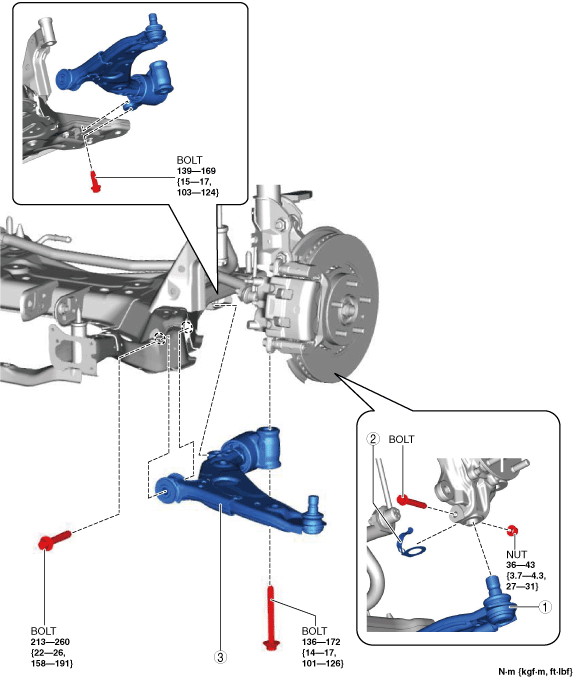 BOLT
139—169
{15—17,
103—124}

2
BOLT

NUT
36—43
{3.7—4.3,
27—31}

1

BOLT
213—260
{22—26,
158—191}

3

BOLT
136—172
{14—17,
101—126}

N·m {kgf·m, ft·lbf}