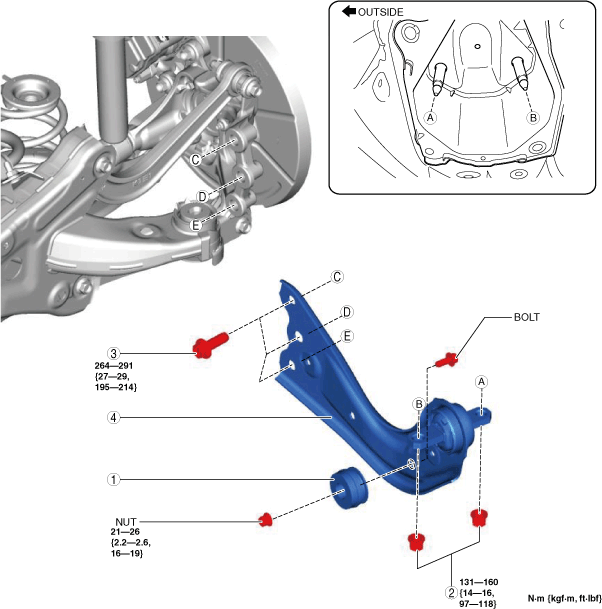 OUTSIDE

A

B

C

D

E

C

D

E

BOLT

3
264—291
{27—29,
195—214}

A

B

4

1

NUT
21—26
{2.2—2.6,
16—19}

2
131—160
{14—16,
97—118}

N·m {kgf·m, ft·lbf}