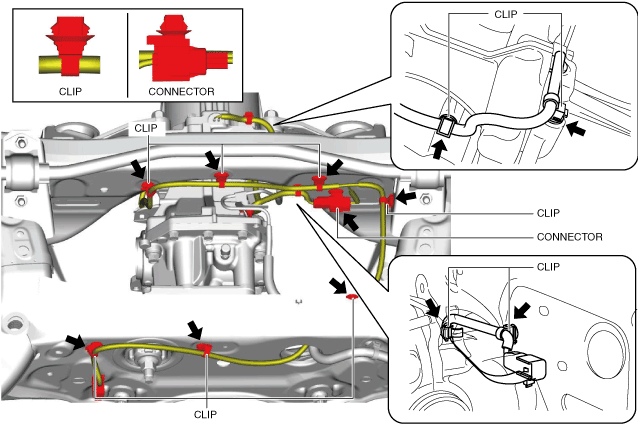 CLIP

CONNECTOR

CLIP

CLIP

CLIP

CONNECTOR

CLIP

CLIP