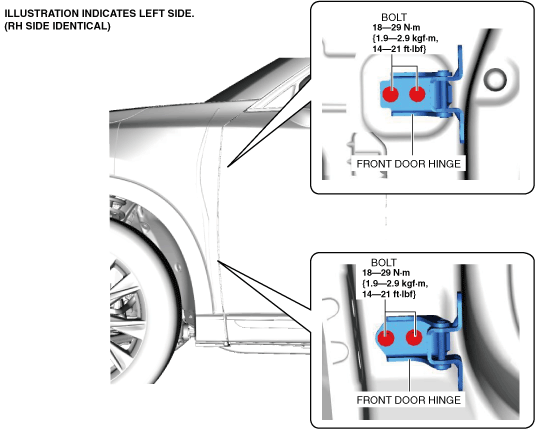 ILLUSTRATION INDICATES LEFT SIDE.
(RH SIDE IDENTICAL)

BOLT
18—29 N·m
{1.9—2.9 kgf·m,
14—21 ft·lbf}

FRONT DOOR HINGE

BOLT
18—29 N·m
{1.9—2.9 kgf·m,
14—21 ft·lbf}

FRONT DOOR HINGE