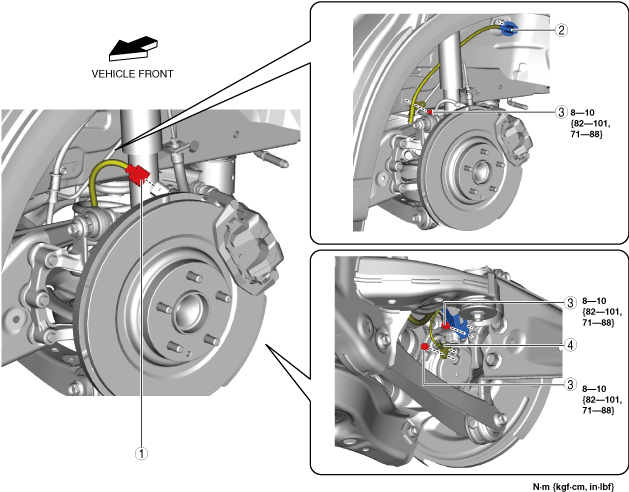 VEHICLE FRONT

2

3 8—10 {82—101, 71—88}

3 8—10 {82—101, 71—88}

4

3 8—10 {82—101, 71—88}

1

N·m {kgf·cm, in·lbf}