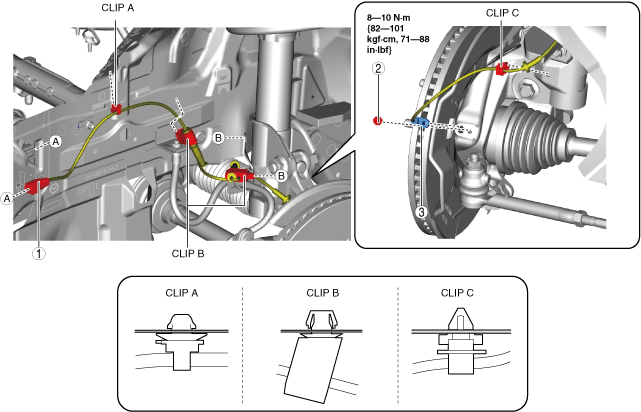 CLIP A

A

A

B

B

1

CLIP B

8—10 N·m {82—101 kgf·cm, 71—88 in·lbf}

CLIP C

2

3

CLIP A

CLIP B

CLIP C