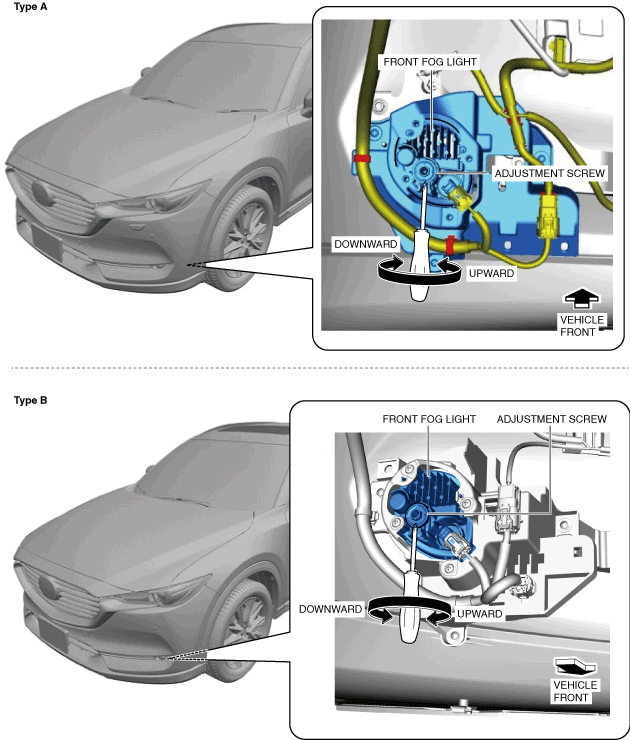 Type A

FRONT FOG LIGHT

ADJUSTMENT SCREW

DOWNWARD

UPWARD

VEHICLE FRONT

Type B

FRONT FOG LIGHT

ADJUSTMENT SCREW

DOWNWARD

UPWARD

VEHICLE FRONT