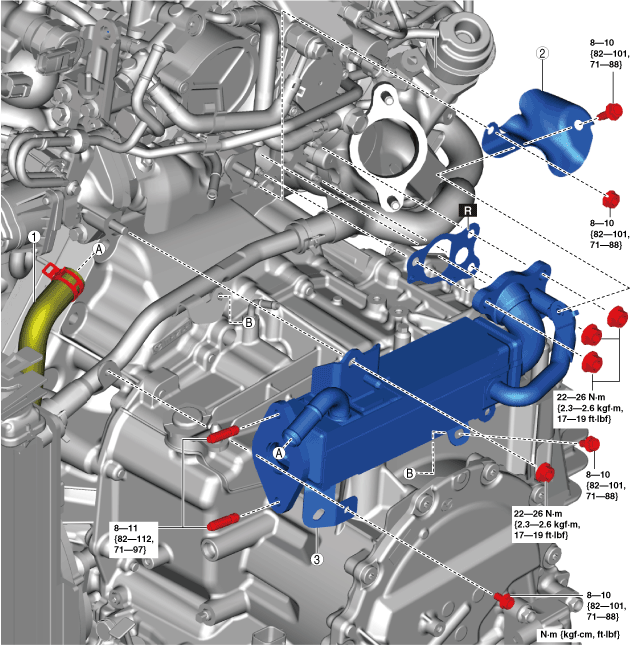 2

8—10
{82—101,
71—88}

8—10
{82—101,
71—88}

R

1

A

B

22—26 N·m
{2.3—2.6 kgf·m,
17—19 ft·lbf}

A

B

8—10
{82—101,
71—88}

22—26 N·m
{2.3—2.6 kgf·m,
17—19 ft·lbf}

8—11
{82—112,
71—97}

3

8—10
{82—101,
71—88}

N·m {kgf·cm, ft·lbf}