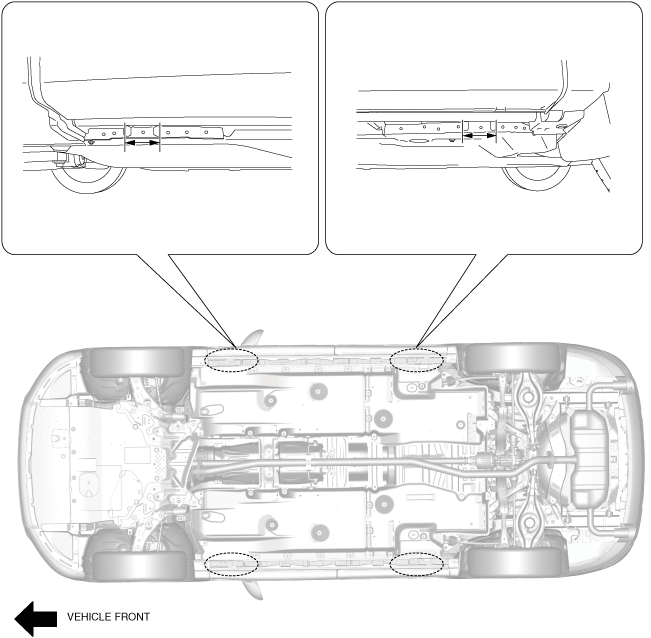 VEHICLE FRONT