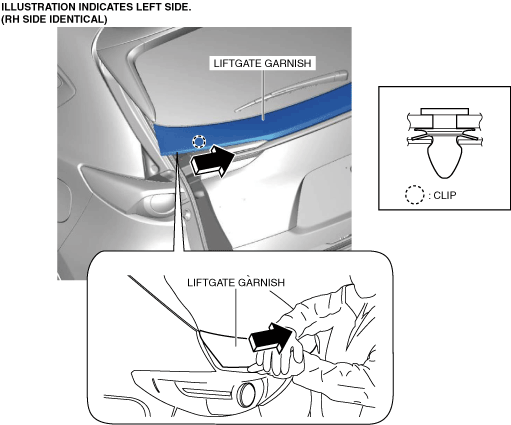 ILLUSTRATION INDICATES LEFT SIDE.
(RH SIDE IDENTICAL)

LIFTGATE GARNISH

: CLIP

LIFTGATE GARNISH