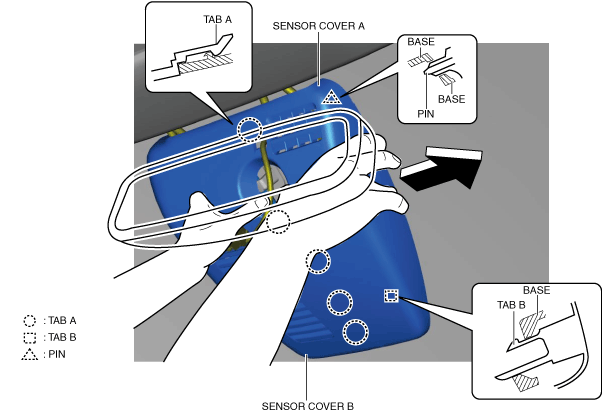 TAB A

SENSOR COVER A

BASE

PIN

BASE

BASE

TAB B

: TAB A

: TAB B

: PIN

SENSOR COVER B