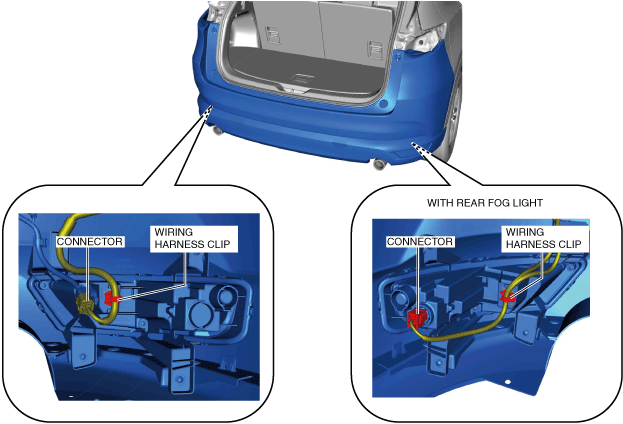 CONNECTOR

WIRING HARNESS CLIP

WITH REAR FOG LIGHT

CONNECTOR

WIRING HARNESS CLIP