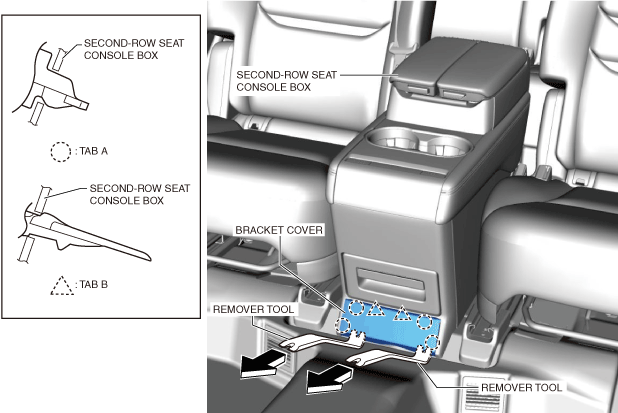 SECOND-ROW SEAT CONSOLE BOX

: TAB A

SECOND-ROW SEAT CONSOLE BOX

: TAB B

SECOND-ROW SEAT CONSOLE BOX

BRACKET COVER

REMOVER TOOL

REMOVER TOOL